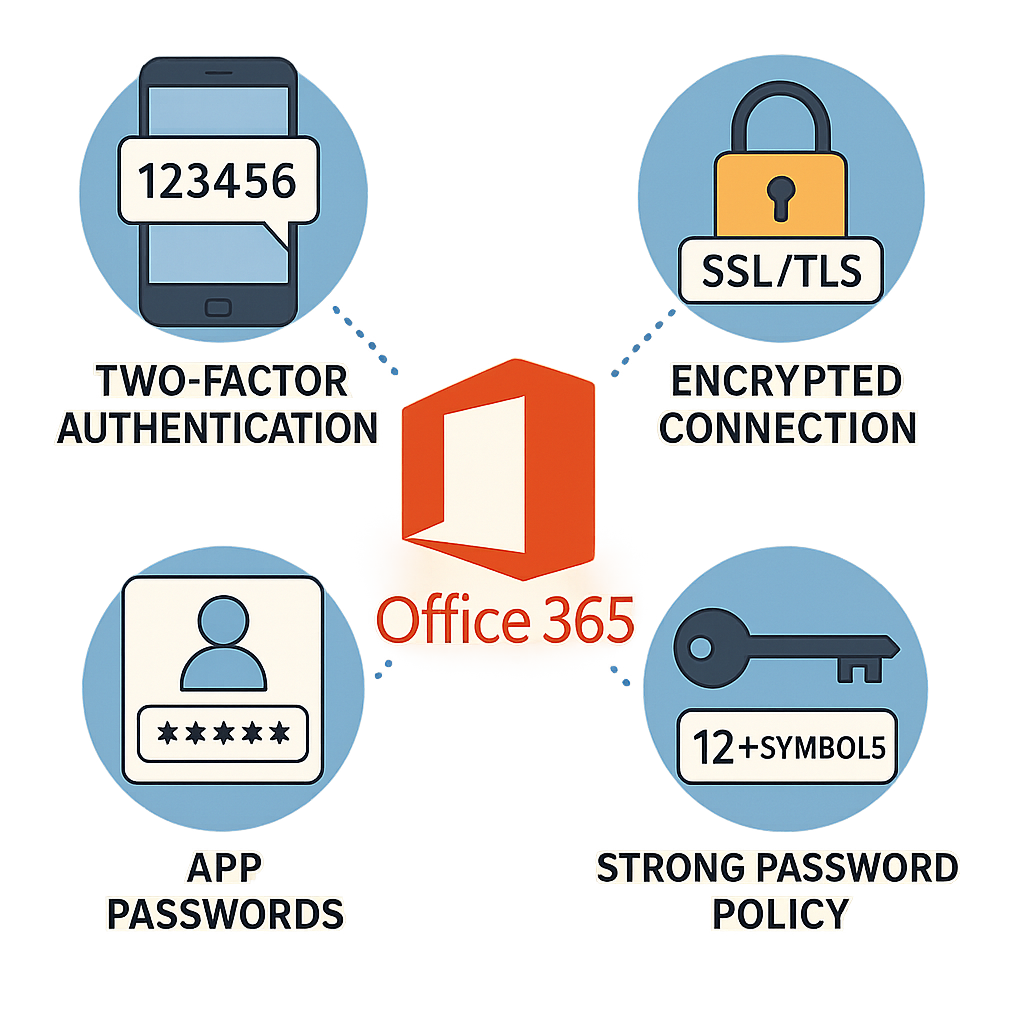 123456

TWO-FACTOR AUTHENTICATION

SSL/TLS

ENCRYPTED CONNECTION

Office 365

*****

APP PASSWORDS

12+SYMBOL5

STRONG PASSWORD POLICY